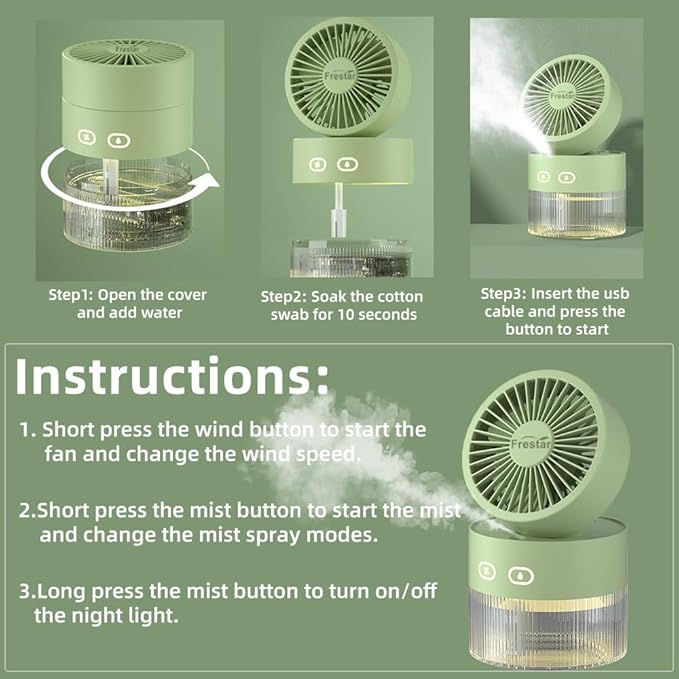 Frestar

Step1: Open the cover and add water

Frestar

Step2: Soak the cotton swab for 10 seconds

Frestar

Step3: Insert the usb cable and press the button to start

Instructions:

1. Short press the wind button to start the fan and change the wind speed.

2.Short press the mist button to start the mist and change the mist spray modes.

3.Long press the mist button to turn on/off the night light.

Frestar