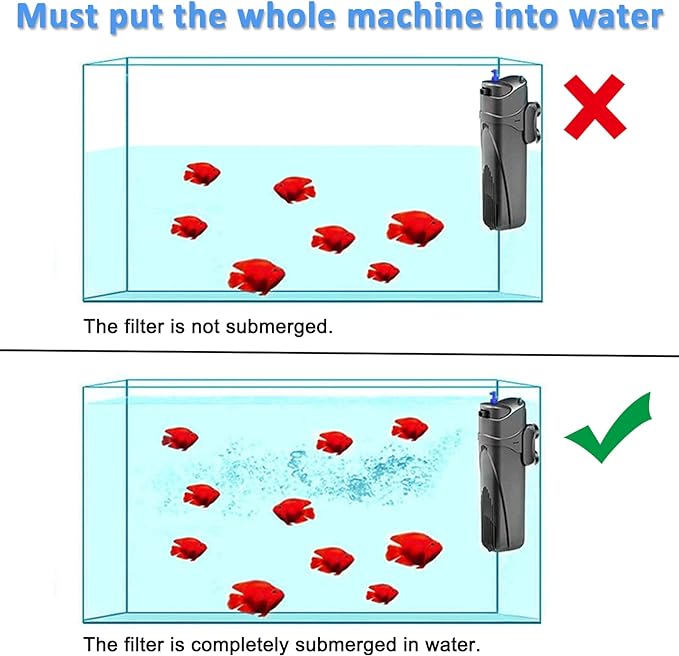 Must put the whole machine into water

The filter is not submerged.

The filter is completely submerged in water.