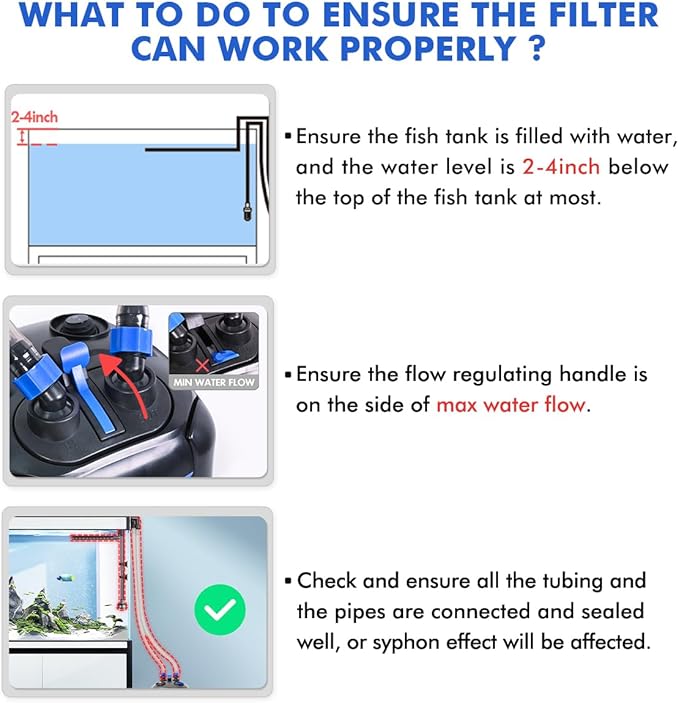 WHAT TO DO TO ENSURE THE FILTER CAN WORK PROPERLY ?

2-4inch

▪ Ensure the fish tank is filled with water, and the water level is 2-4inch below the top of the fish tank at most.

MIN WATER FLOW

▪ Ensure the flow regulating handle is on the side of max water flow.

▪ Check and ensure all the tubing and the pipes are connected and sealed well, or syphon effect will be affected.