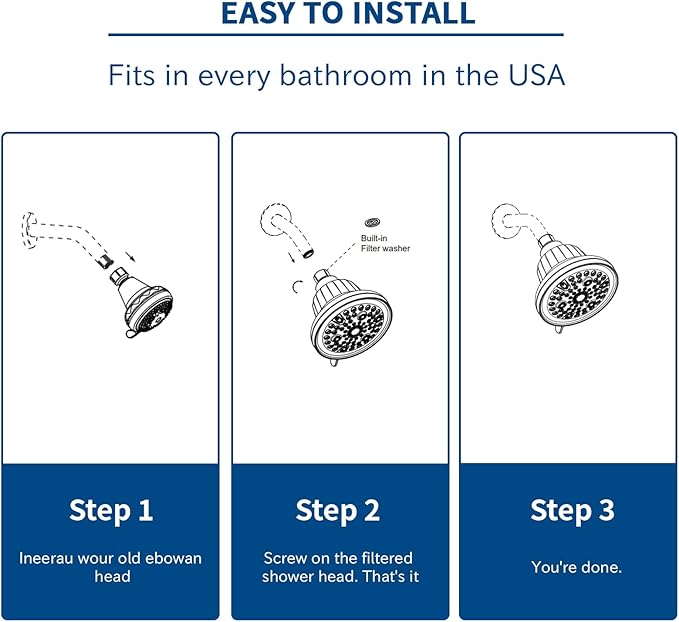 EASY TO INSTALL

Fits in every bathroom in the USA

Built-in Filter washer

Step 1

Ineerau wour old ebowan head

Step 2

Screw on the filtered shower head. That's it

Step 3

You're done.