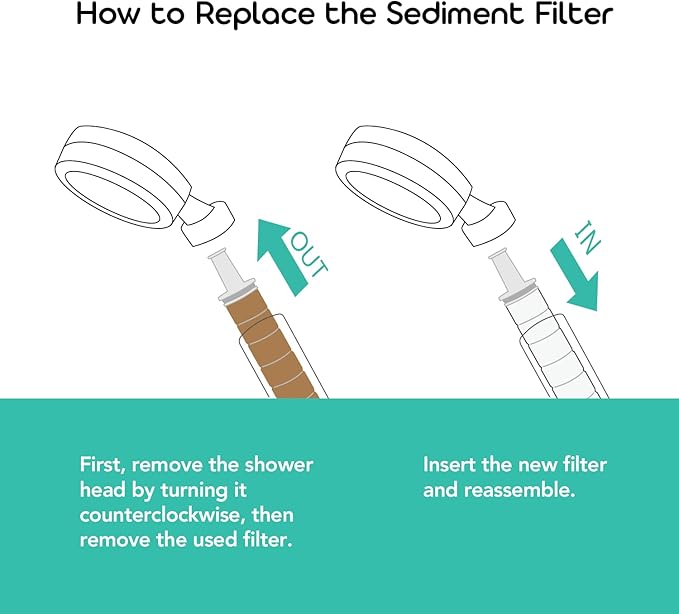 How to Replace the Sediment Filter

OUT

IN

First, remove the shower head by turning it counterclockwise, then remove the used filter.

Insert the new filter and reassemble.