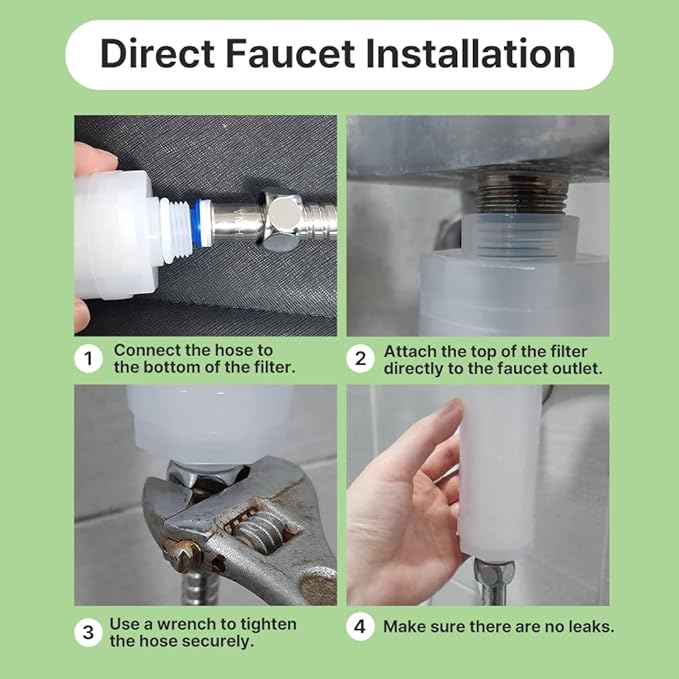 Direct Faucet Installation

1 Connect the hose to the bottom of the filter.

2 Attach the top of the filter directly to the faucet outlet.

3 Use a wrench to tighten the hose securely.

4 Make sure there are no leaks.