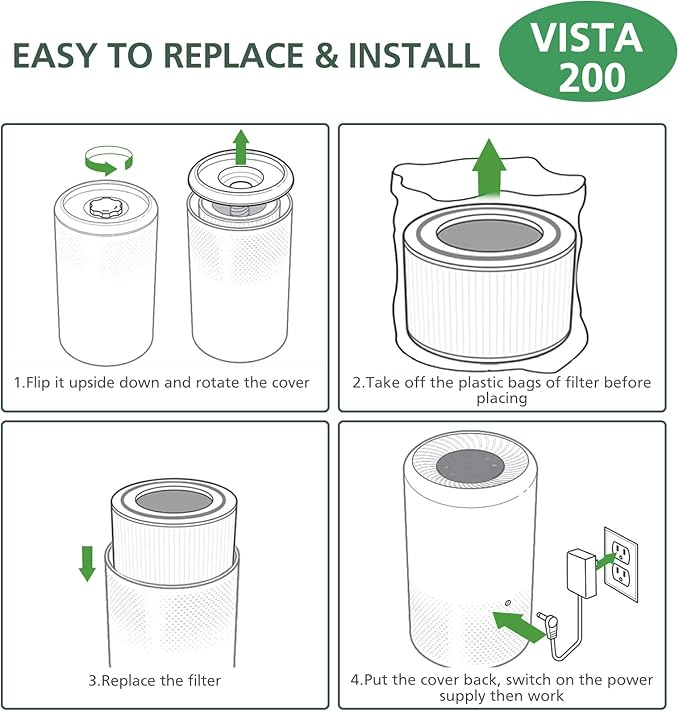 EASY TO REPLACE & INSTALL

VISTA 200

1.Flip it upside down and rotate the cover

2.Take off the plastic bags of filter before placing

3.Replace the filter

4.Put the cover back, switch on the power supply then work