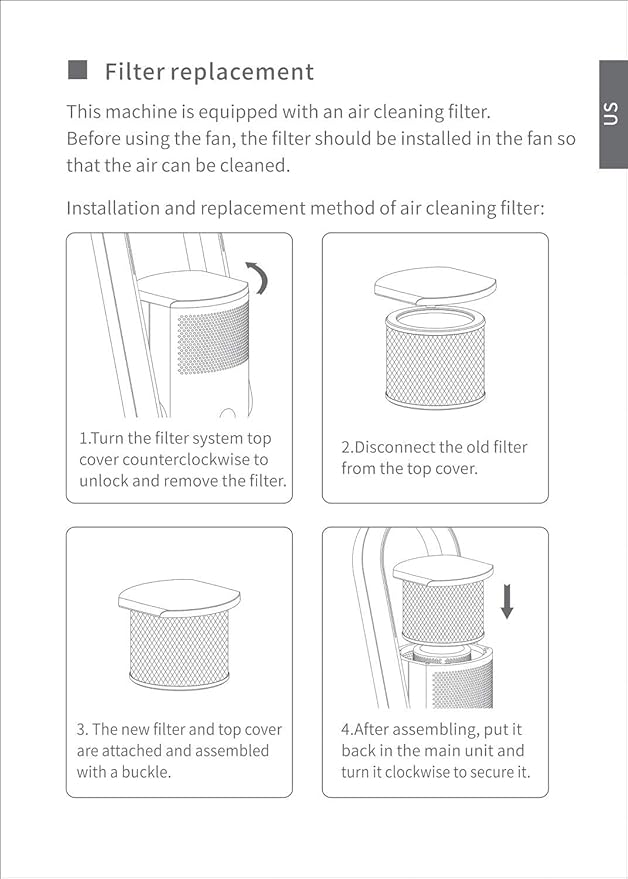 Filter replacement

US

This machine is equipped with an air cleaning filter.
Before using the fan, the filter should be installed in the fan so that the air can be cleaned.

Installation and replacement method of air cleaning filter:

1.Turn the filter system top cover counterclockwise to unlock and remove the filter.

2.Disconnect the old filter from the top cover.

3. The new filter and top cover are attached and assembled with a buckle.

4.After assembling, put it back in the main unit and turn it clockwise to secure it.