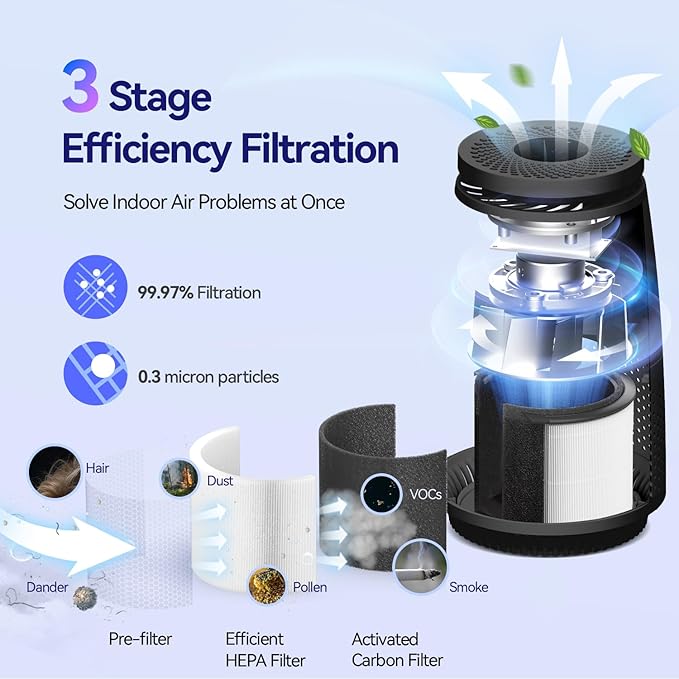 3 Stage
Efficiency Filtration

Solve Indoor Air Problems at Once

99.97% Filtration

0.3 micron particles

Hair

Dust

VOCs

Dander

Pollen

Smoke

Pre-filter

Efficient
HEPA Filter

Activated
Carbon Filter