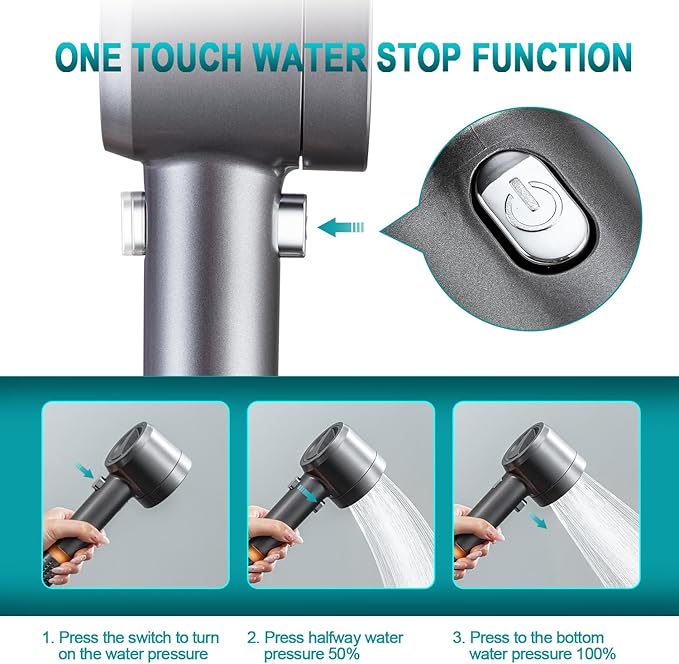 ONE TOUCH WATER STOP FUNCTION

1. Press the switch to turn on the water pressure

2. Press halfway water pressure 50%

3. Press to the bottom water pressure 100%