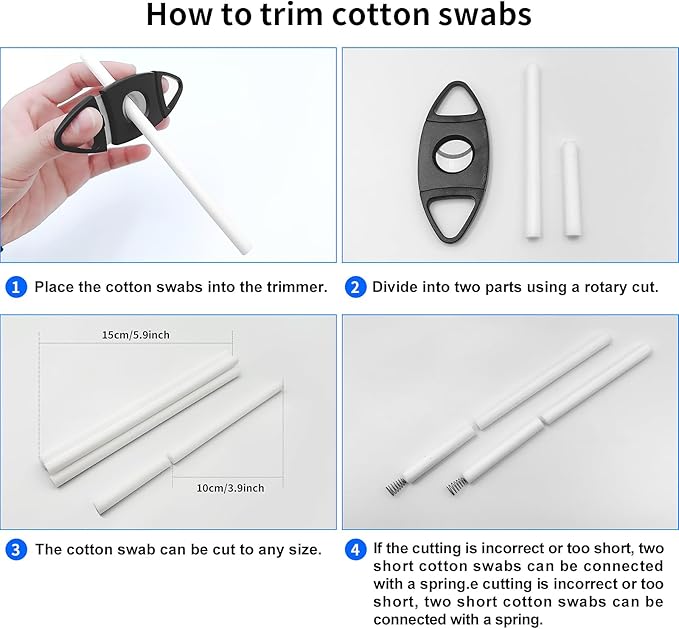 How to trim cotton swabs

1 Place the cotton swabs into the trimmer.

2 Divide into two parts using a rotary cut.

15cm/5.9inch

10cm/3.9inch

3 The cotton swab can be cut to any size.

4 If the cutting is incorrect or too short, two short cotton swabs can be connected with a spring.e cutting is incorrect or too short, two short cotton swabs can be connected with a spring.