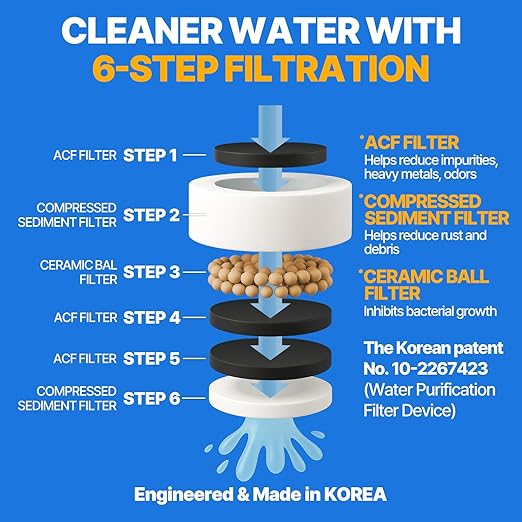 CLEANER WATER WITH
6-STEP FILTRATION

ACF FILTER STEP 1
COMPRESSED SEDIMENT FILTER STEP 2
CERAMIC BAL FILTER STEP 3
ACF FILTER STEP 4
ACF FILTER STEP 5
COMPRESSED SEDIMENT FILTER STEP 6

*ACF FILTER
Helps reduce impurities, heavy metals, odors

*COMPRESSED SEDIMENT FILTER
Helps reduce rust and debris

*CERAMIC BALL FILTER
Inhibits bacterial growth

The Korean patent No. 10-2267423
(Water Purification Filter Device)

Engineered & Made in KOREA