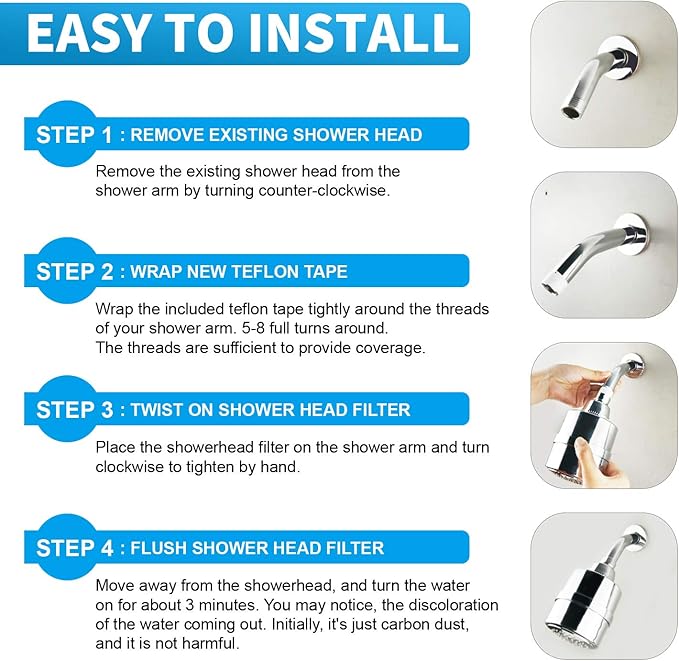 EASY TO INSTALL

STEP 1 : REMOVE EXISTING SHOWER HEAD

Remove the existing shower head from the shower arm by turning counter-clockwise.

STEP 2 : WRAP NEW TEFLON TAPE

Wrap the included teflon tape tightly around the threads of your shower arm. 5-8 full turns around.
The threads are sufficient to provide coverage.

STEP 3 : TWIST ON SHOWER HEAD FILTER

Place the showerhead filter on the shower arm and turn clockwise to tighten by hand.

STEP 4 : FLUSH SHOWER HEAD FILTER

Move away from the showerhead, and turn the water on for about 3 minutes. You may notice, the discoloration of the water coming out. Initially, it's just carbon dust, and it is not harmful.