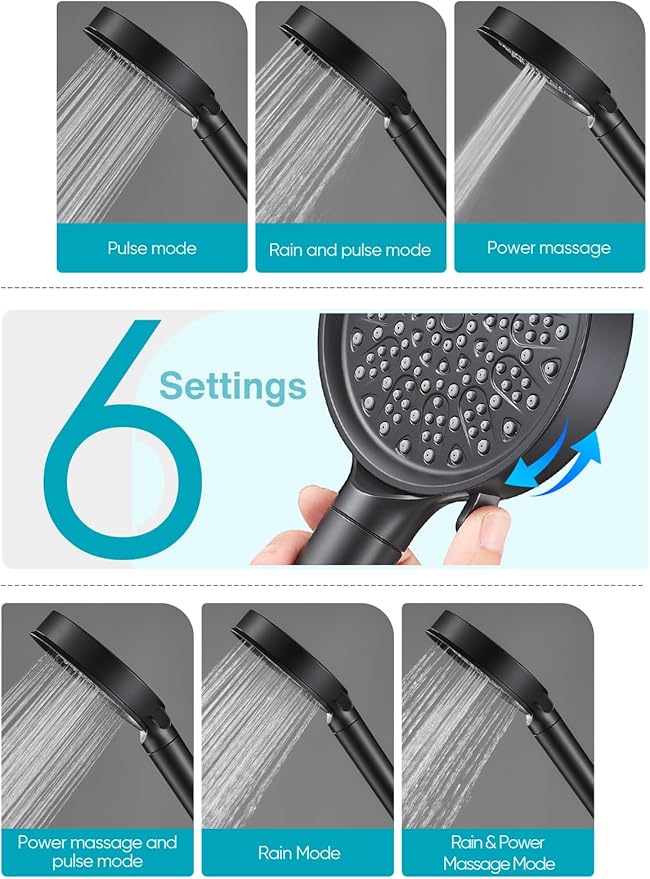 Pulse mode

Rain and pulse mode

Power massage

6 Settings

Power massage and pulse mode

Rain Mode

Rain & Power Massage Mode