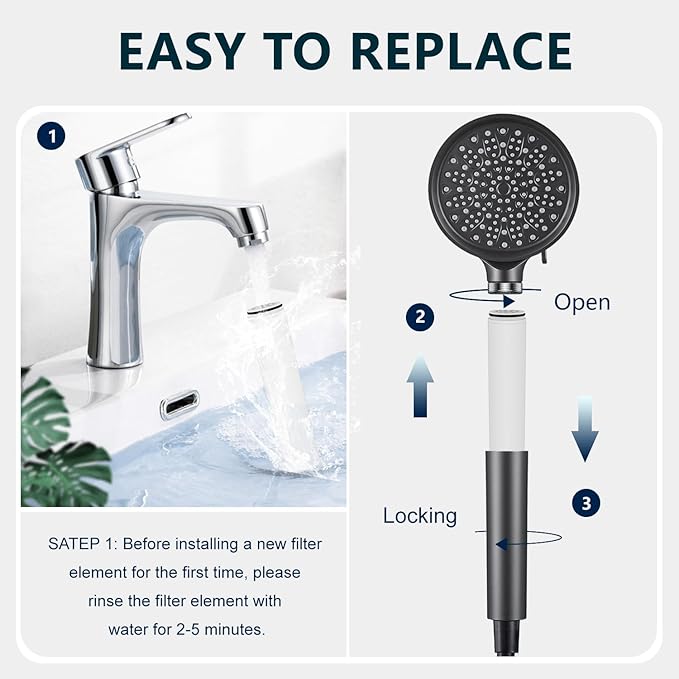 EASY TO REPLACE

1

SATEP 1: Before installing a new filter element for the first time, please rinse the filter element with water for 2-5 minutes.

Open

2

3

Locking