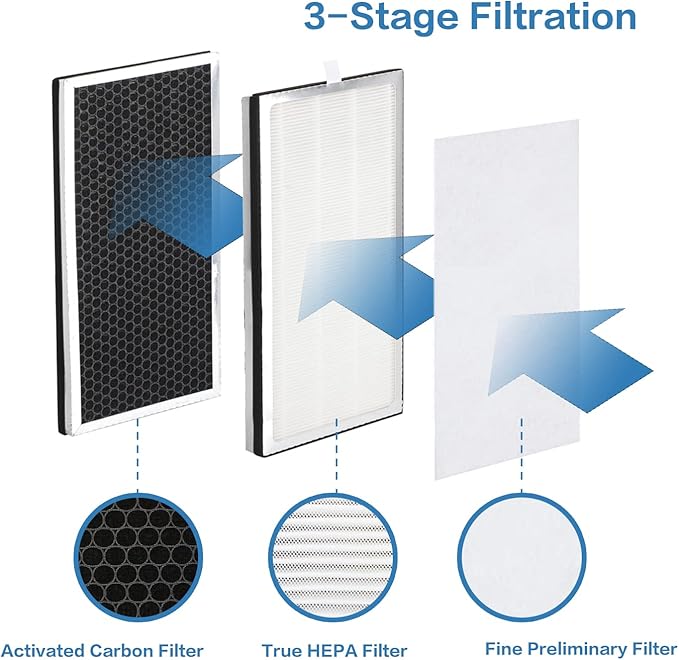 3-Stage Filtration

Activated Carbon Filter

True HEPA Filter

Fine Preliminary Filter