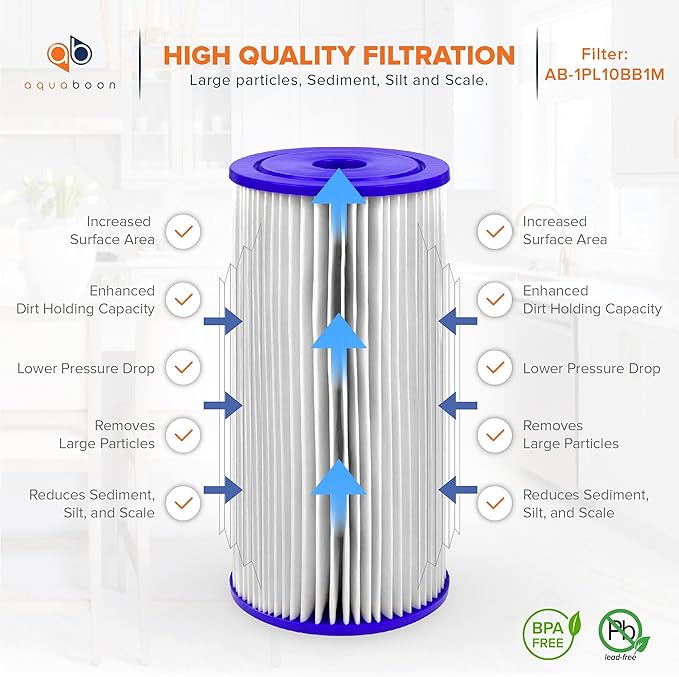 ab
aquaboon

HIGH QUALITY FILTRATION
Large particles, Sediment, Silt and Scale.

Filter:
AB-1PL10BB1M

Increased Surface Area

Enhanced Dirt Holding Capacity

Lower Pressure Drop

Removes Large Particles

Reduces Sediment, Silt, and Scale

Increased Surface Area

Enhanced Dirt Holding Capacity

Lower Pressure Drop

Removes Large Particles

Reduces Sediment, Silt, and Scale

BPA FREE

Pb
lead-free