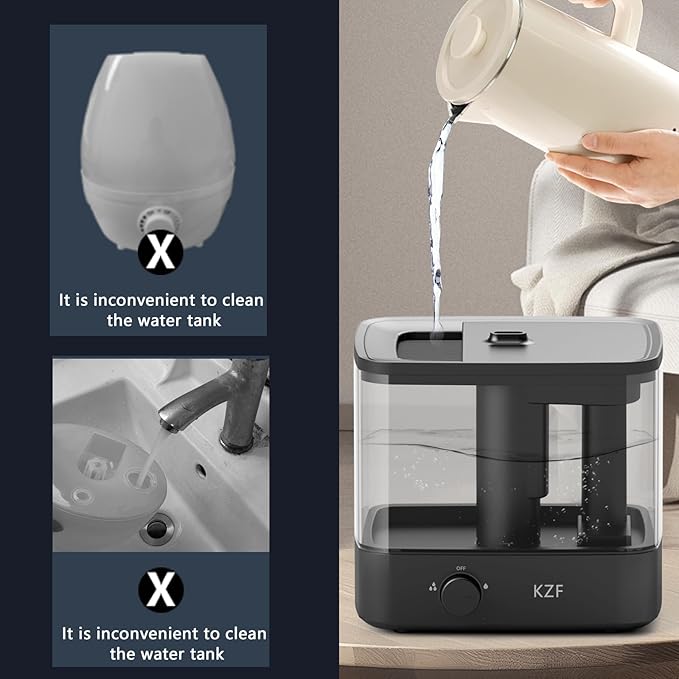 X

It is inconvenient to clean the water tank

X

It is inconvenient to clean the water tank

OFF

KZF