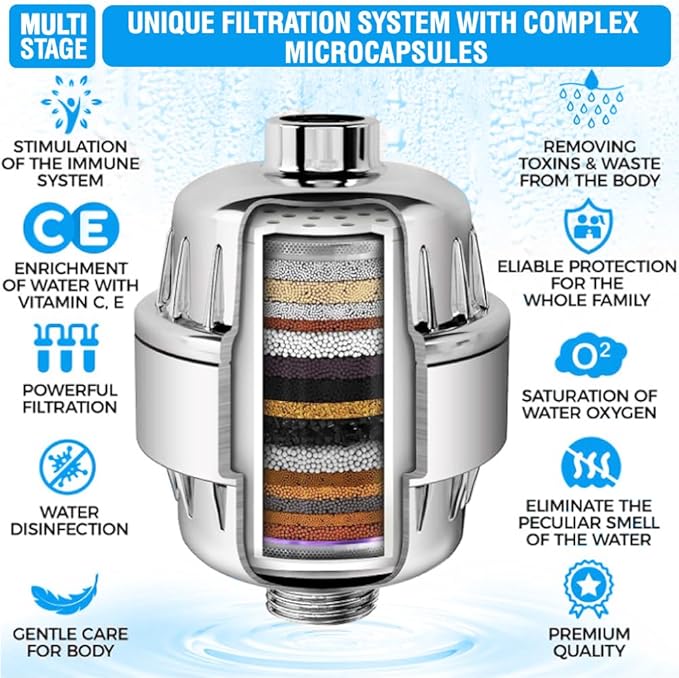 MULTI STAGE

UNIQUE FILTRATION SYSTEM WITH COMPLEX MICROCAPSULES

STIMULATION OF THE IMMUNE SYSTEM

CE

ENRICHMENT OF WATER WITH VITAMIN C, E

POWERFUL FILTRATION

WATER DISINFECTION

GENTLE CARE FOR BODY

REMOVING TOXINS & WASTE FROM THE BODY

ELIABLE PROTECTION FOR THE WHOLE FAMILY

$O^2$

SATURATION OF WATER OXYGEN

ELIMINATE THE PECULIAR SMELL OF THE WATER

PREMIUM QUALITY