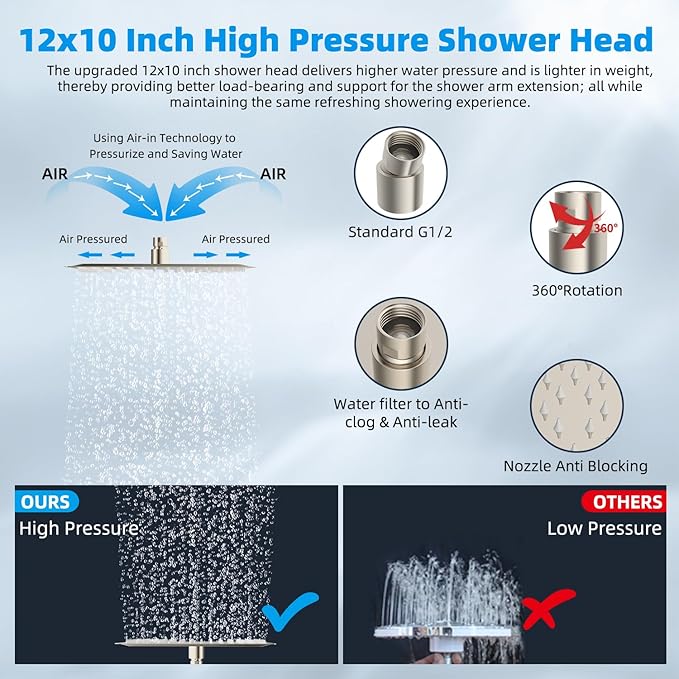 12x10 Inch High Pressure Shower Head

The upgraded 12x10 inch shower head delivers higher water pressure and is lighter in weight, thereby providing better load-bearing and support for the shower arm extension; all while maintaining the same refreshing showering experience.

Using Air-in Technology to Pressurize and Saving Water

AIR

AIR

Air Pressured

Air Pressured

Standard G1/2

360°

360°Rotation

Water filter to Anti-clog & Anti-leak

Nozzle Anti Blocking

OURS

High Pressure

OTHERS

Low Pressure