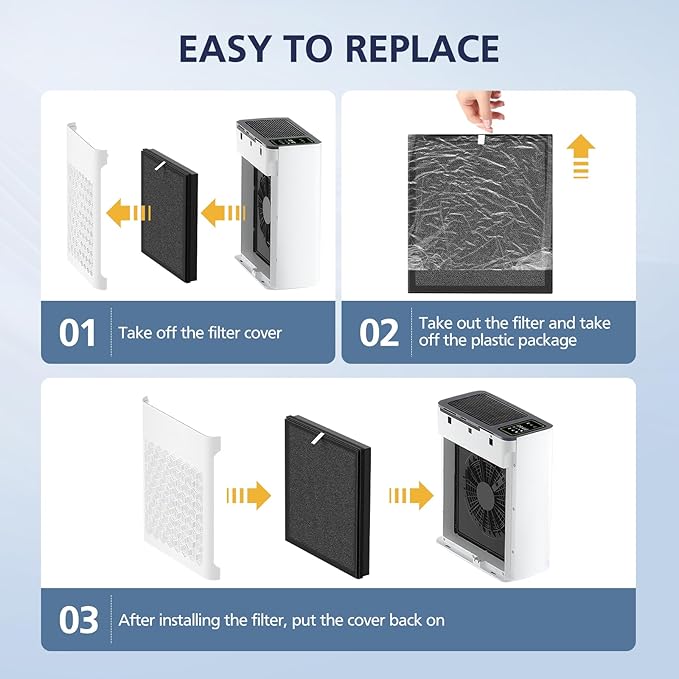 EASY TO REPLACE

01 Take off the filter cover

02 Take out the filter and take off the plastic package

03 After installing the filter, put the cover back on