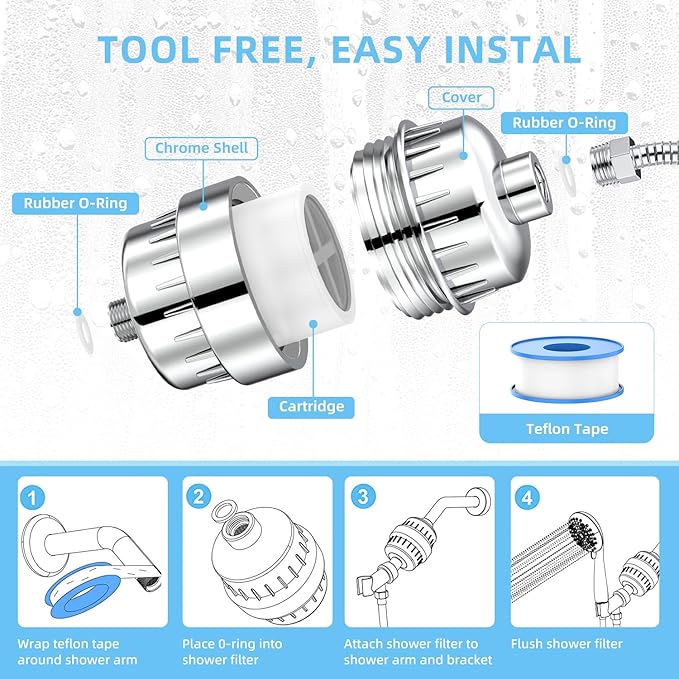 TOOL FREE, EASY INSTAL

Cover

Rubber O-Ring

Chrome Shell

Rubber O-Ring

Cartridge

Teflon Tape

1
Wrap teflon tape around shower arm

2
Place 0-ring into shower filter

3
Attach shower filter to shower arm and bracket

4
Flush shower filter