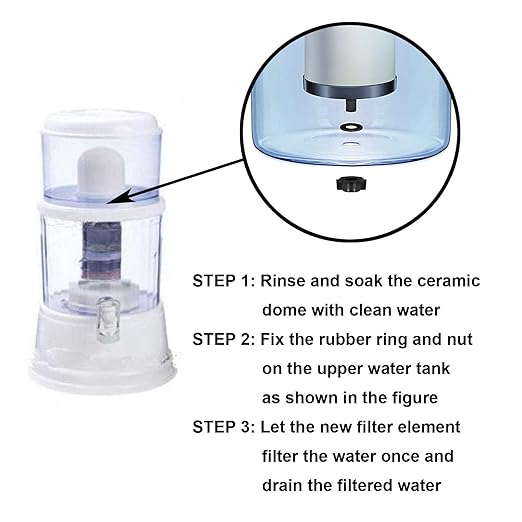 STEP 1: Rinse and soak the ceramic dome with clean water

STEP 2: Fix the rubber ring and nut on the upper water tank as shown in the figure

STEP 3: Let the new filter element filter the water once and drain the filtered water