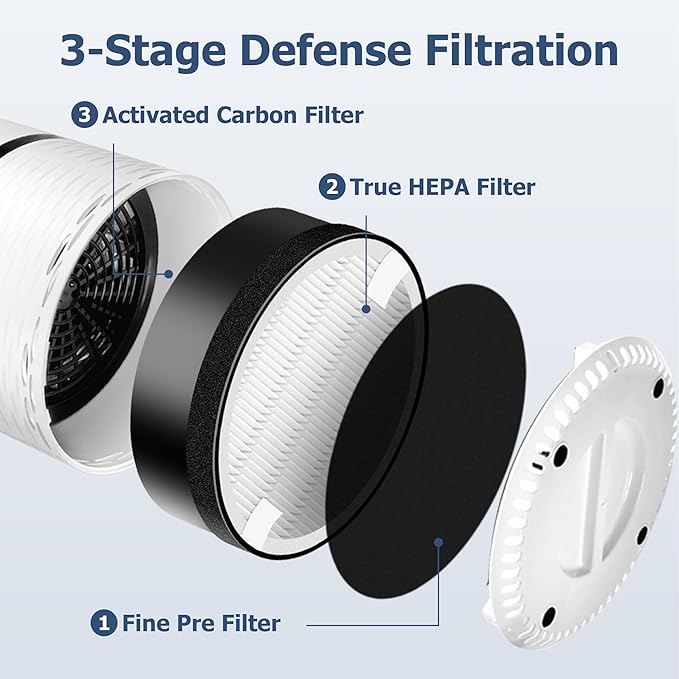 3-Stage Defense Filtration

3 Activated Carbon Filter

2 True HEPA Filter

1 Fine Pre Filter