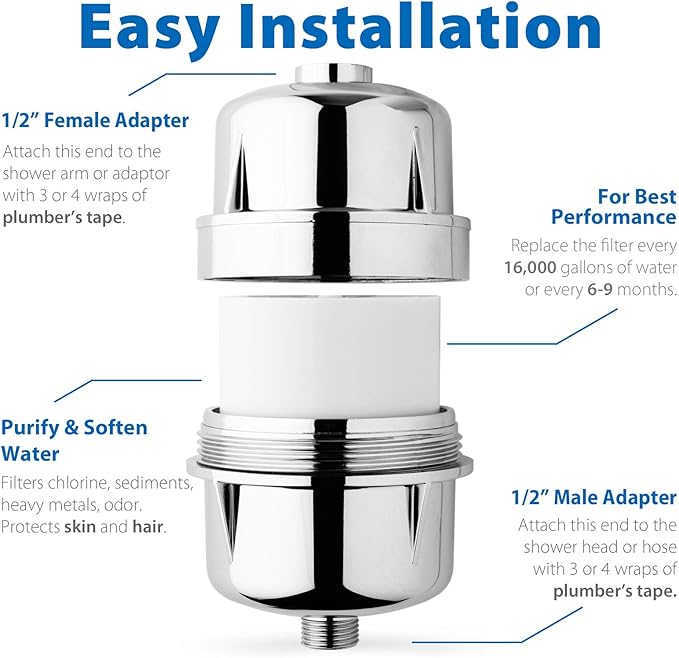 Easy Installation

1/2" Female Adapter

Attach this end to the shower arm or adaptor with 3 or 4 wraps of plumber's tape.

For Best Performance

Replace the filter every 16,000 gallons of water or every 6-9 months.

Purify & Soften Water

Filters chlorine, sediments, heavy metals, odor. Protects skin and hair.

1/2" Male Adapter

Attach this end to the shower head or hose with 3 or 4 wraps of plumber's tape.