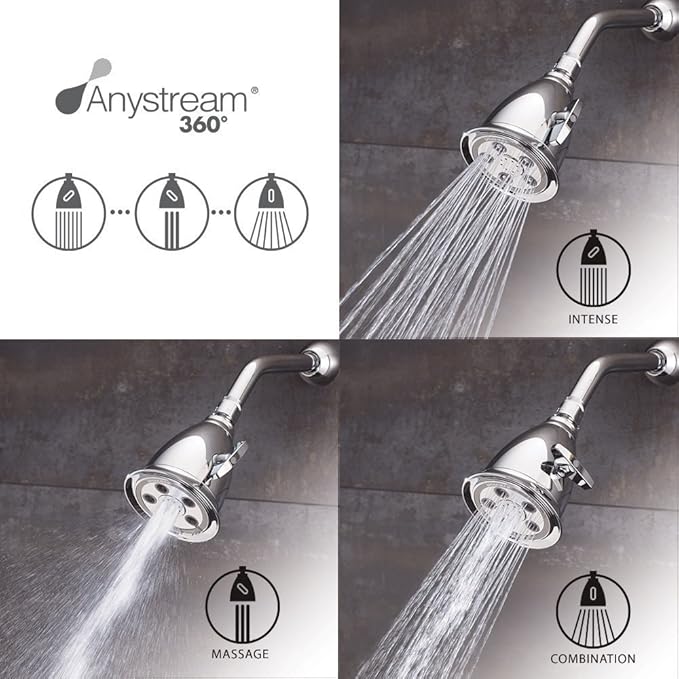 Anystream®
360°

INTENSE

MASSAGE

COMBINATION