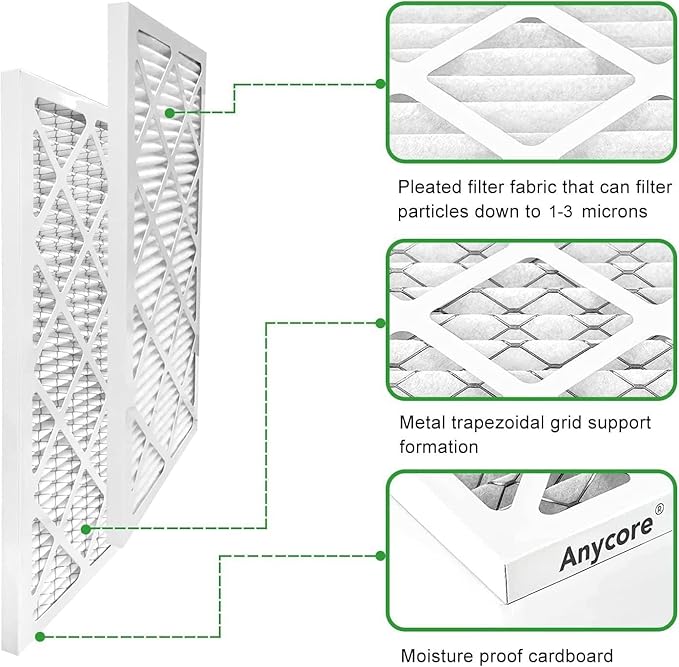 Pleated filter fabric that can filter particles down to 1-3 microns

Metal trapezoidal grid support formation

Anycore®

Moisture proof cardboard