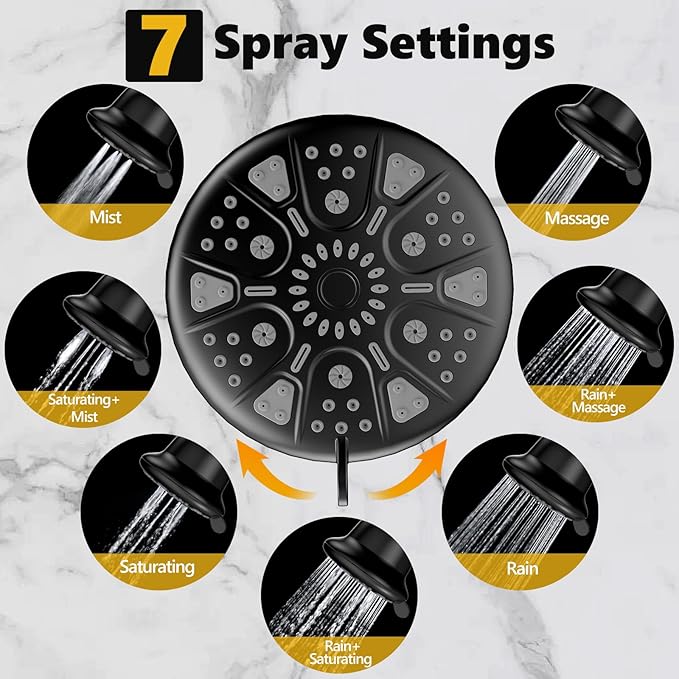 7 Spray Settings

Mist

Massage

Saturating+ Mist

Rain+ Massage

Saturating

Rain

Rain+ Saturating