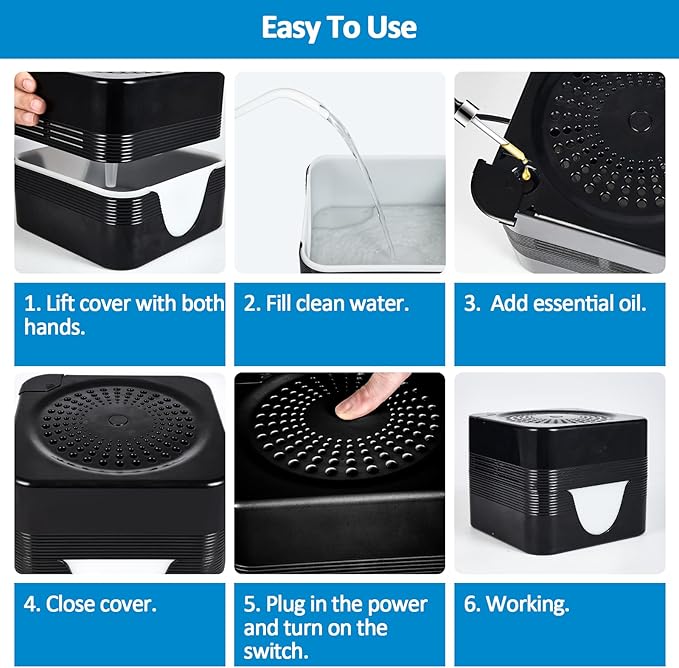 Easy To Use

1. Lift cover with both hands.

2. Fill clean water.

3. Add essential oil.

4. Close cover.

5. Plug in the power and turn on the switch.

6. Working.