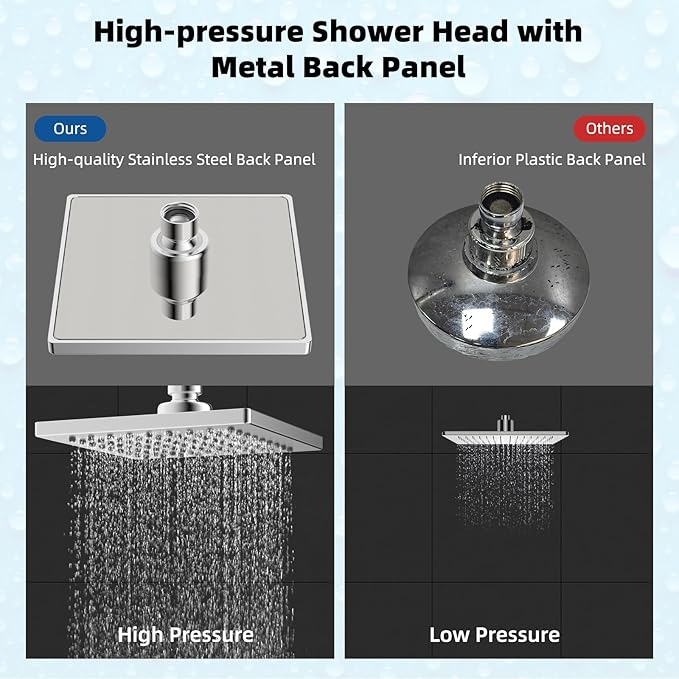 High-pressure Shower Head with Metal Back Panel

Ours

High-quality Stainless Steel Back Panel

High Pressure

Others

Inferior Plastic Back Panel

Low Pressure