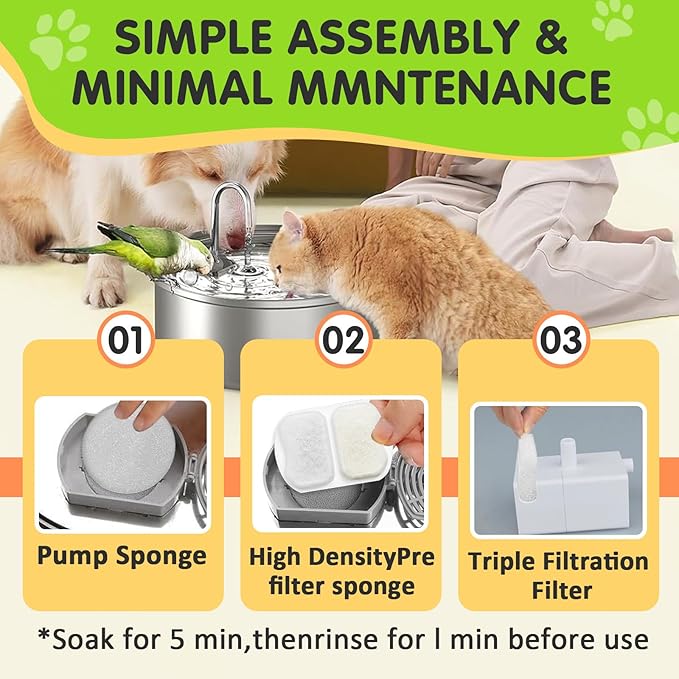 SIMPLE ASSEMBLY & MINIMAL MMNTENANCE

01

Pump Sponge

02

High DensityPre filter sponge

03

Triple Filtration Filter

*Soak for 5 min,thenrinse for l min before use