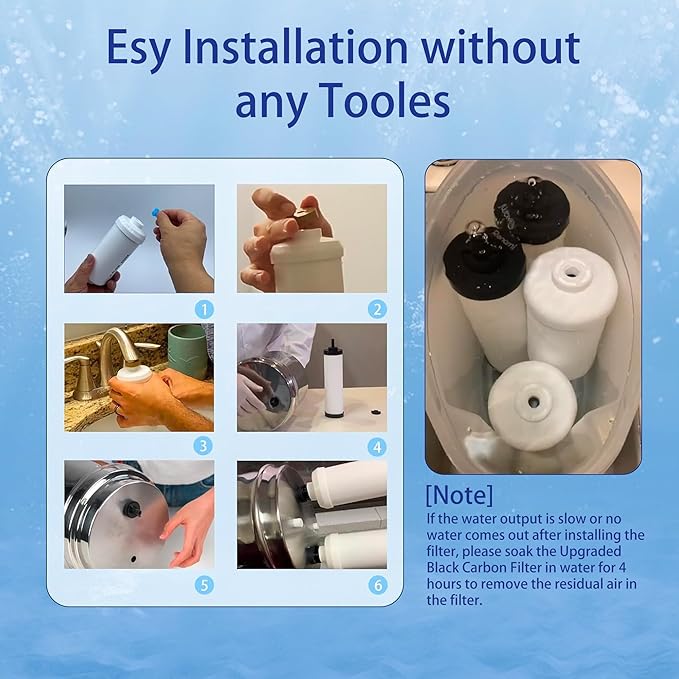 Esy Installation without any Tooles

1

2

3

4

5

6

[Note]
If the water output is slow or no water comes out after installing the filter, please soak the Upgraded Black Carbon Filter in water for 4 hours to remove the residual air in the filter.