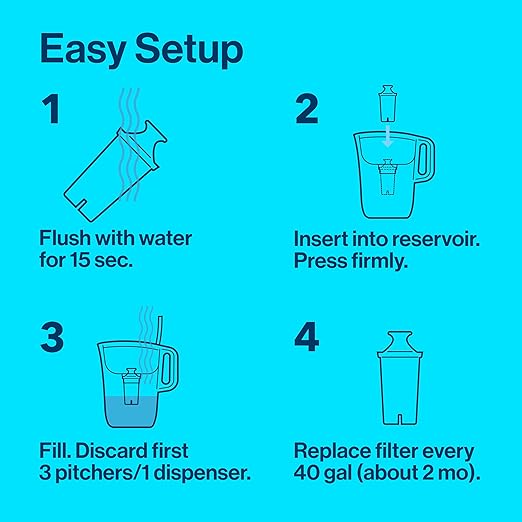 Easy Setup

1

Flush with water for 15 sec.

2

Insert into reservoir. Press firmly.

3

Fill. Discard first 3 pitchers/1 dispenser.

4

Replace filter every 40 gal (about 2 mo).