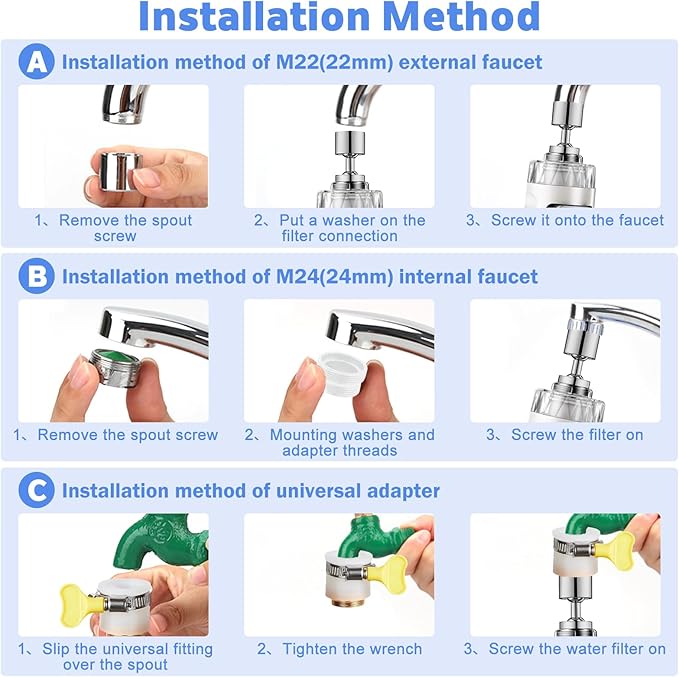 Installation Method

A Installation method of M22(22mm) external faucet

1、Remove the spout screw

2、Put a washer on the filter connection

3、Screw it onto the faucet

B Installation method of M24(24mm) internal faucet

1、Remove the spout screw

2、Mounting washers and adapter threads

3、Screw the filter on

C Installation method of universal adapter

1、Slip the universal fitting over the spout

2、Tighten the wrench

3、Screw the water filter on