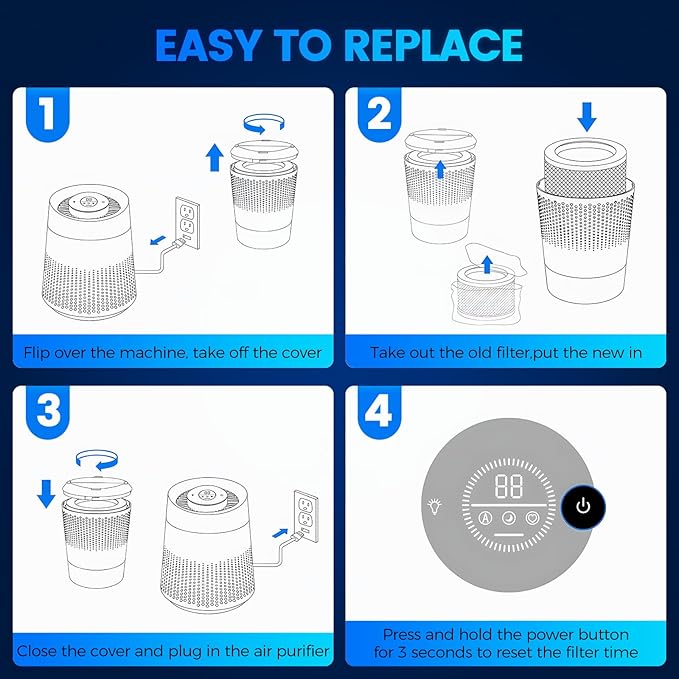 EASY TO REPLACE

1

Flip over the machine, take off the cover

2

Take out the old filter,put the new in

3

Close the cover and plug in the air purifier

4

88

A

Press and hold the power button for 3 seconds to reset the filter time