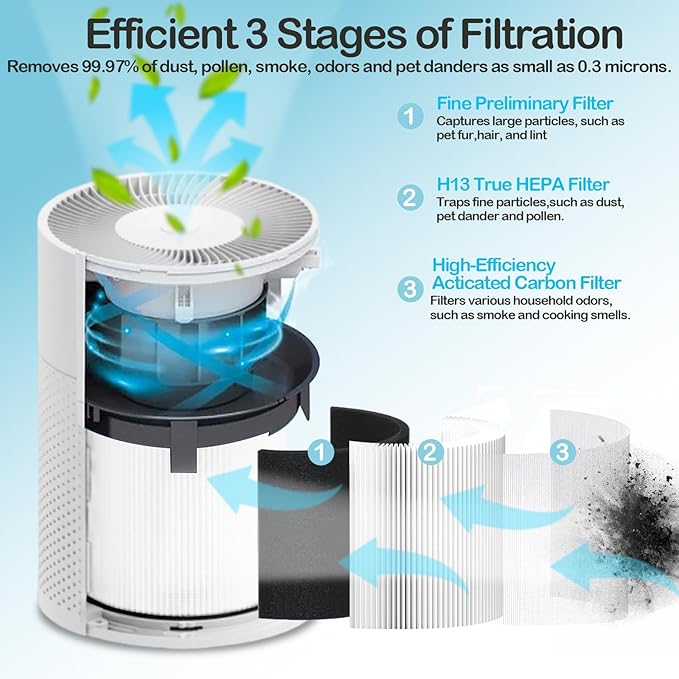 Efficient 3 Stages of Filtration

Removes 99.97% of dust, pollen, smoke, odors and pet danders as small as 0.3 microns.

1 Fine Preliminary Filter
Captures large particles, such as pet fur,hair, and lint

2 H13 True HEPA Filter
Traps fine particles,such as dust, pet dander and pollen.

3 High-Efficiency Acticated Carbon Filter
Filters various household odors, such as smoke and cooking smells.

1

2

3