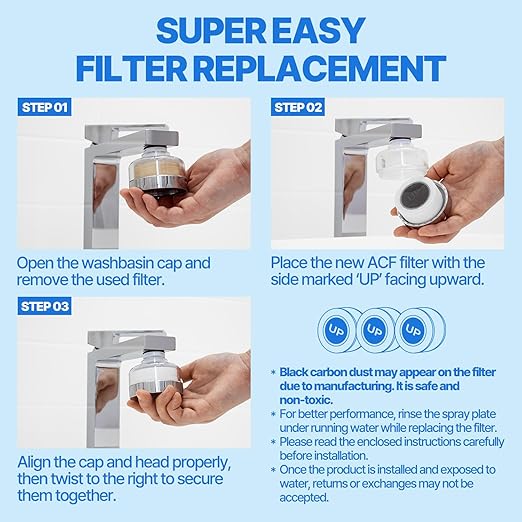 SUPER EASY
FILTER REPLACEMENT

STEP 01

Open the washbasin cap and remove the used filter.

STEP 02

Place the new ACF filter with the side marked 'UP' facing upward.

STEP 03

Align the cap and head properly, then twist to the right to secure them together.

UP UP UP

* Black carbon dust may appear on the filter due to manufacturing. It is safe and non-toxic.
* For better performance, rinse the spray plate under running water while replacing the filter.
* Please read the enclosed instructions carefully before installation.
* Once the product is installed and exposed to water, returns or exchanges may not be accepted.