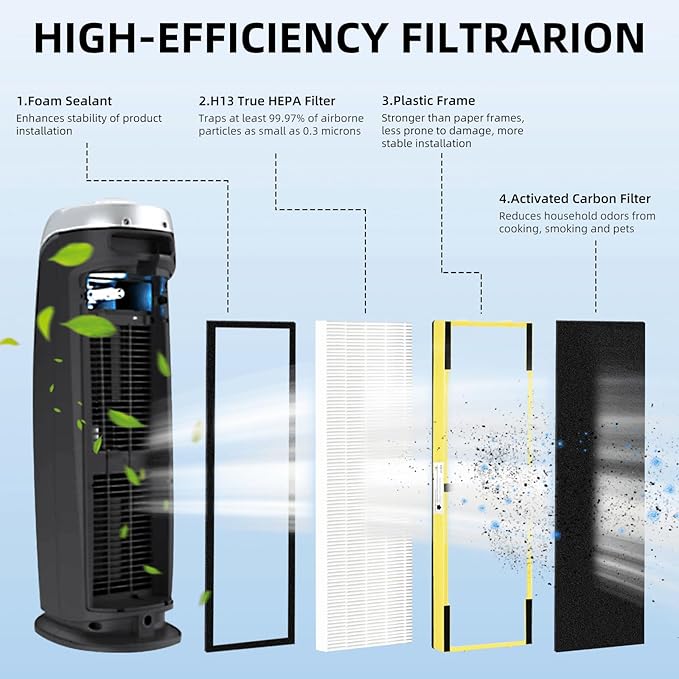 HIGH-EFFICIENCY FILTRARION

1.Foam Sealant
Enhances stability of product installation

2.H13 True HEPA Filter
Traps at least 99.97% of airborne particles as small as 0.3 microns

3.Plastic Frame
Stronger than paper frames, less prone to damage, more stable installation

4.Activated Carbon Filter
Reduces household odors from cooking, smoking and pets