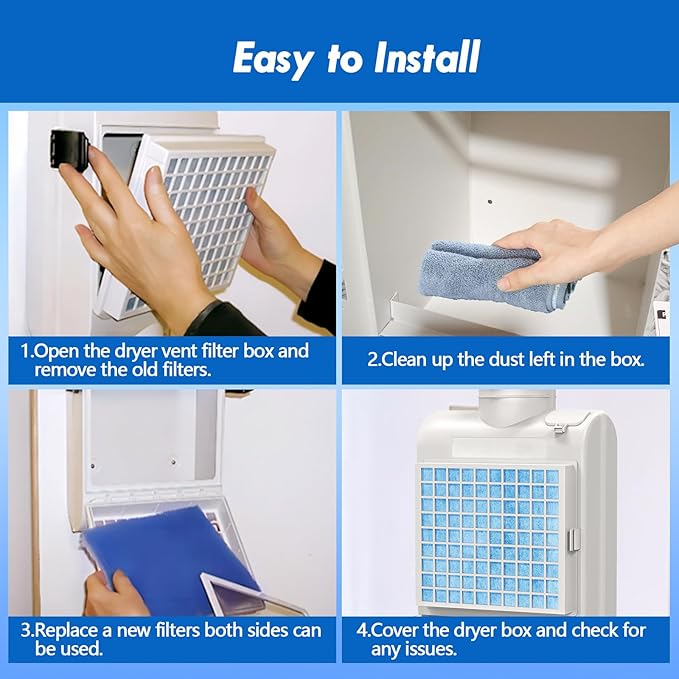 Easy to Install

1.Open the dryer vent filter box and remove the old filters.

2.Clean up the dust left in the box.

3.Replace a new filters both sides can be used.

4.Cover the dryer box and check for any issues.