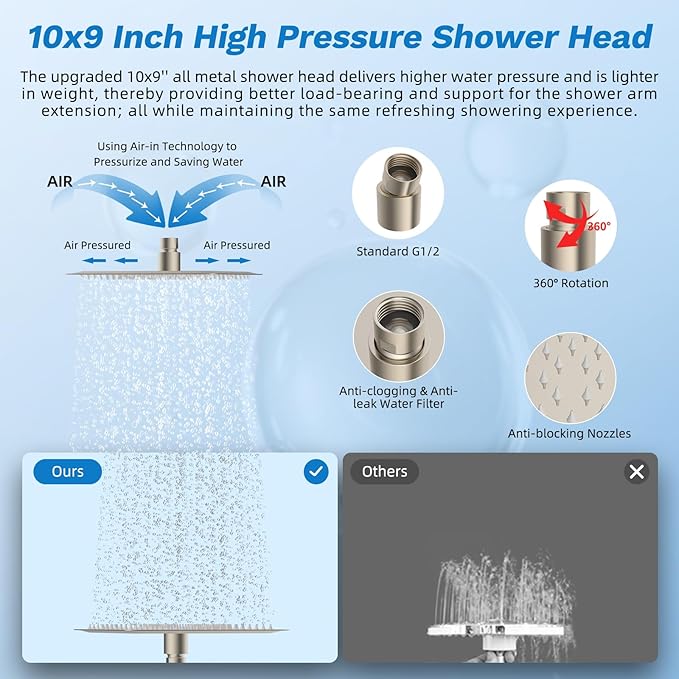 10x9 Inch High Pressure Shower Head

The upgraded 10x9'' all metal shower head delivers higher water pressure and is lighter in weight, thereby providing better load-bearing and support for the shower arm extension; all while maintaining the same refreshing showering experience.

Using Air-in Technology to Pressurize and Saving Water

AIR

AIR

Air Pressured

Air Pressured

Standard G1/2

360°

360° Rotation

Anti-clogging & Anti-leak Water Filter

Anti-blocking Nozzles

Ours

Others