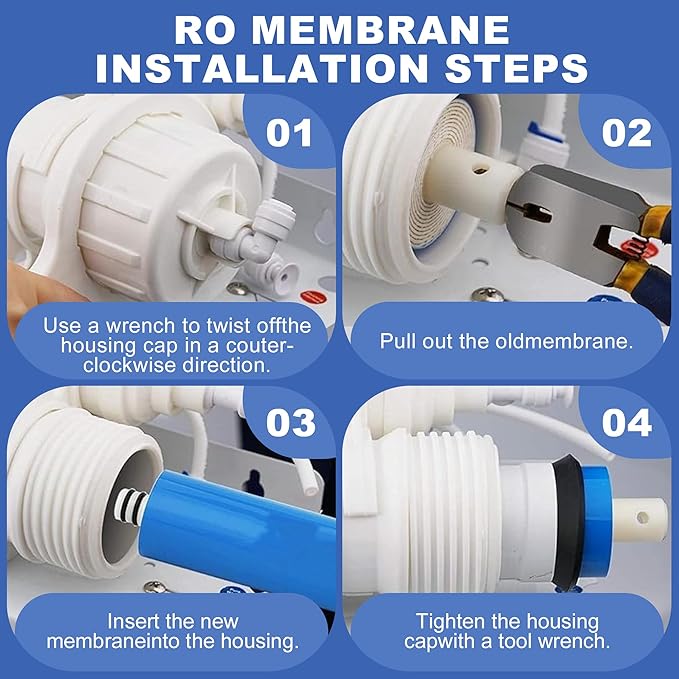 RO MEMBRANE INSTALLATION STEPS

01

Use a wrench to twist offthe housing cap in a couter-clockwise direction.

02

Pull out the oldmembrane.

03

Insert the new membraneinto the housing.

04

Tighten the housing capwith a tool wrench.