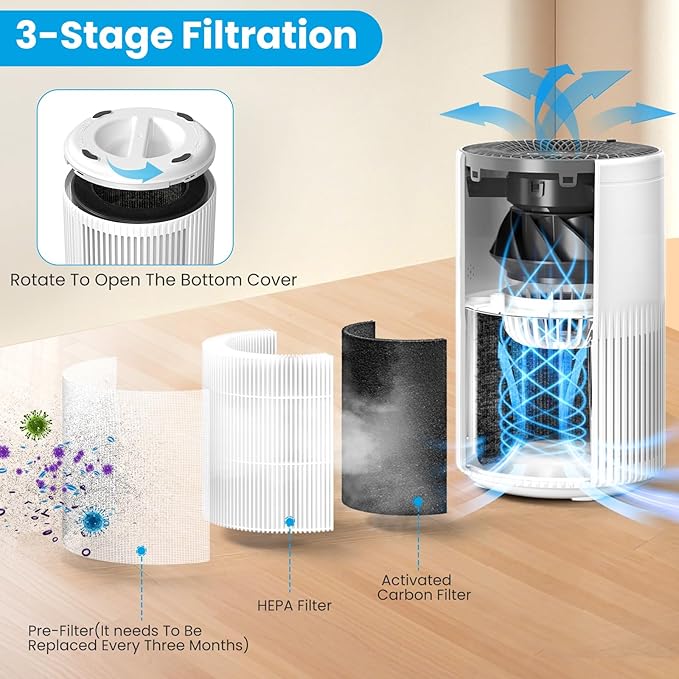 3-Stage Filtration

Rotate To Open The Bottom Cover

Pre-Filter(It needs To Be Replaced Every Three Months)

HEPA Filter

Activated Carbon Filter