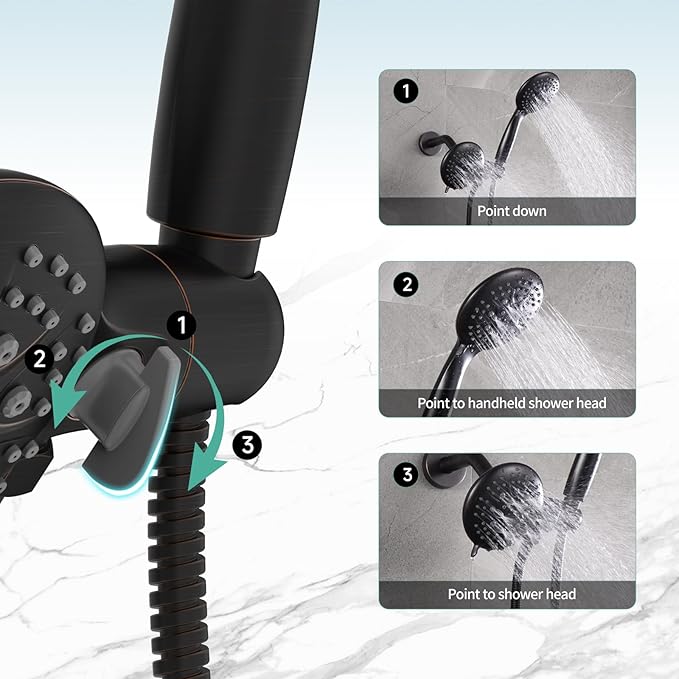 1

2

3

1

Point down

2

Point to handheld shower head

3

Point to shower head