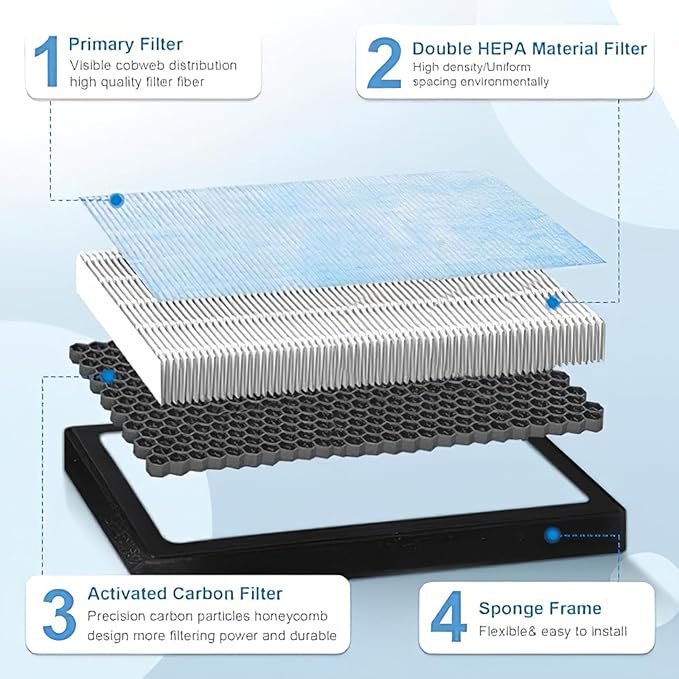 1 Primary Filter
Visible cobweb distribution high quality filter fiber

2 Double HEPA Material Filter
High density/Uniform spacing environmentally

3 Activated Carbon Filter
Precision carbon particles honeycomb design more filtering power and durable

4 Sponge Frame
Flexible& easy to install