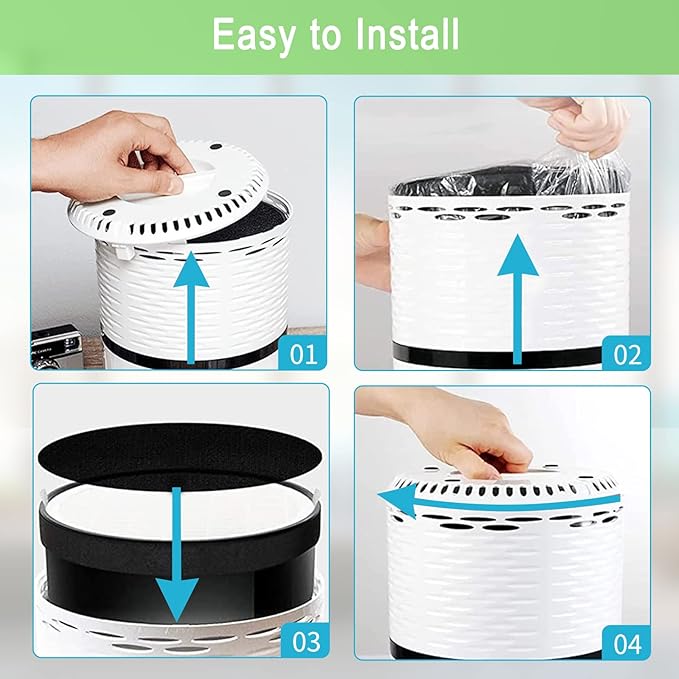 Easy to Install

01

02

03

04