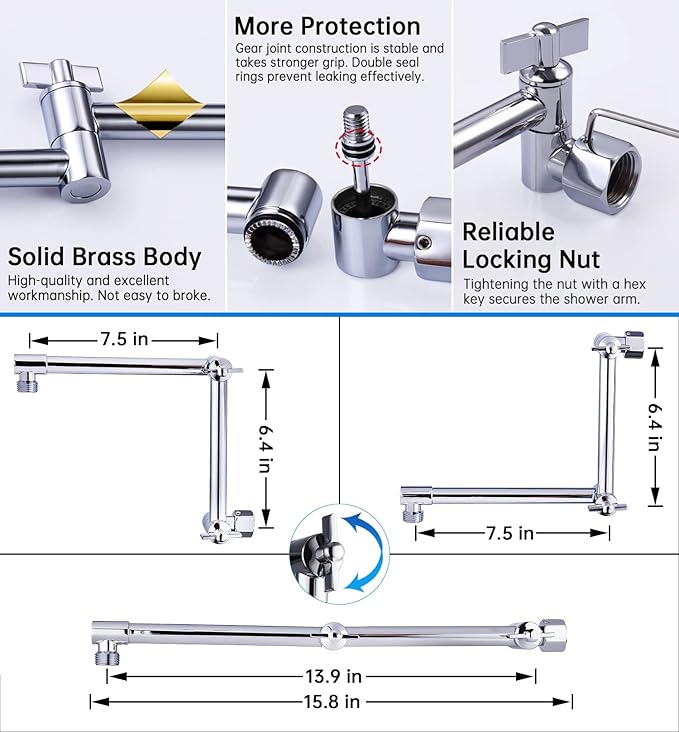 Solid Brass Body

High-quality and excellent workmanship. Not easy to broke.

More Protection

Gear joint construction is stable and takes stronger grip. Double seal rings prevent leaking effectively.

Reliable Locking Nut

Tightening the nut with a hex key secures the shower arm.

7.5 in

6.4 in

6.4 in

7.5 in

13.9 in

15.8 in