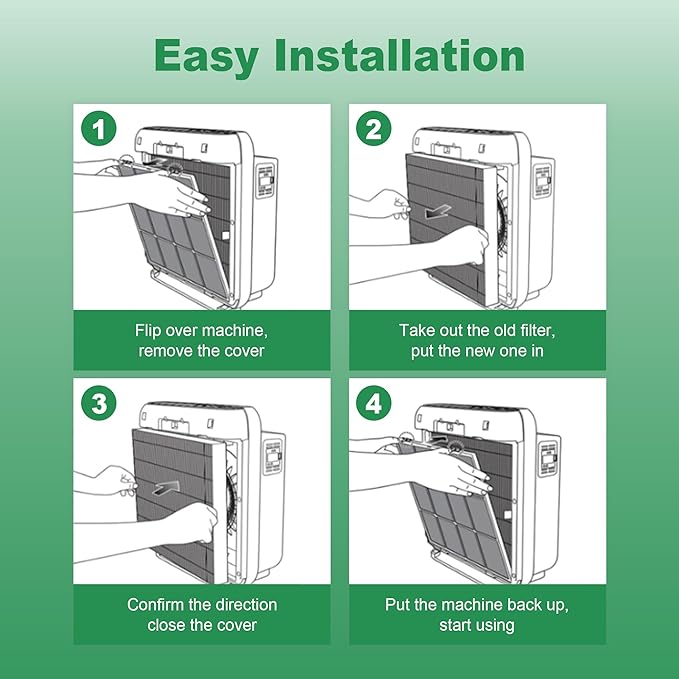 Easy Installation

1

Flip over machine, remove the cover

2

Take out the old filter, put the new one in

3

Confirm the direction close the cover

4

Put the machine back up, start using