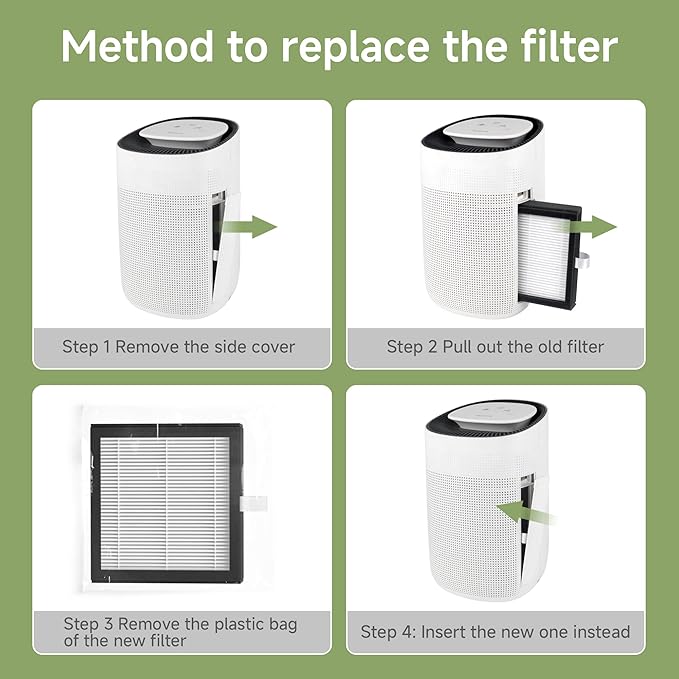 Method to replace the filter

Step 1 Remove the side cover

Step 2 Pull out the old filter

Step 3 Remove the plastic bag of the new filter

Step 4: Insert the new one instead