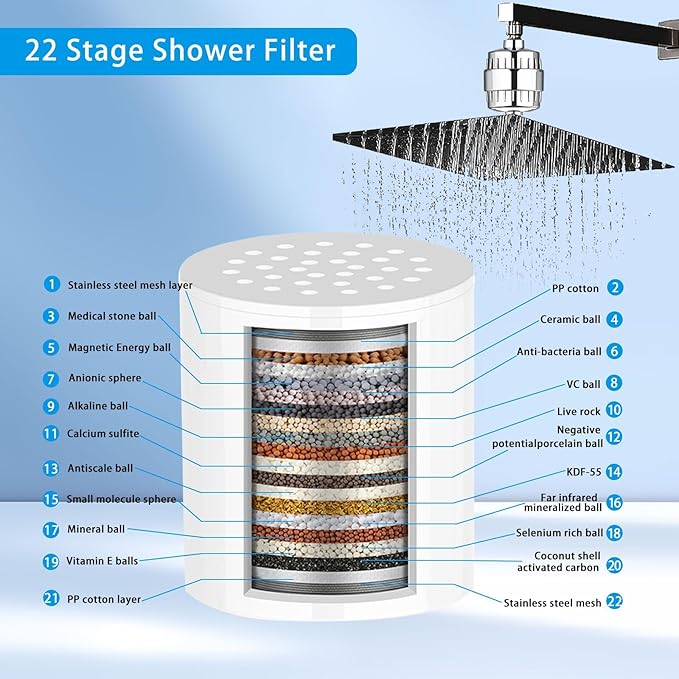 22 Stage Shower Filter

1 Stainless steel mesh layer
3 Medical stone ball
5 Magnetic Energy ball
7 Anionic sphere
9 Alkaline ball
11 Calcium sulfite
13 Antiscale ball
15 Small molecule sphere
17 Mineral ball
19 Vitamin E balls
21 PP cotton layer

PP cotton 2
Ceramic ball 4
Anti-bacteria ball 6
VC ball 8
Live rock 10
Negative potentialporcelain ball 12
KDF-55 14
Far infrared mineralized ball 16
Selenium rich ball 18
Coconut shell activated carbon 20
Stainless steel mesh 22