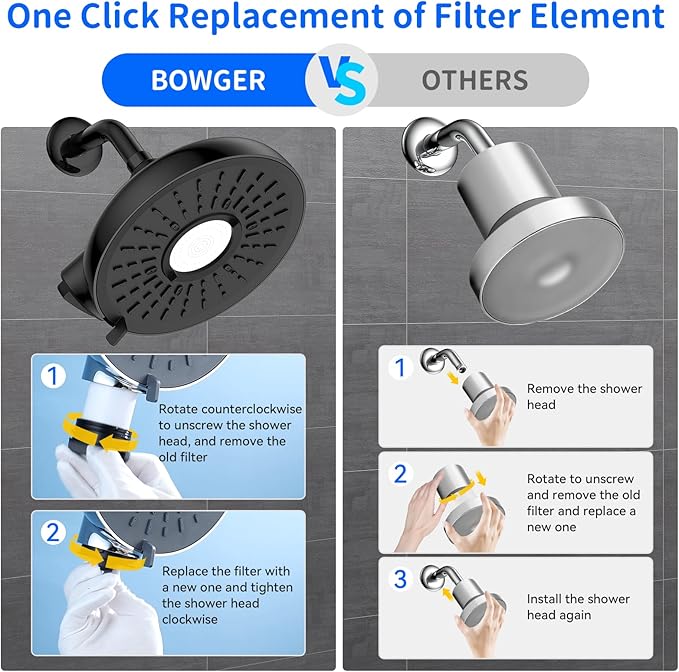 One Click Replacement of Filter Element

BOWGER VS OTHERS

1 Rotate counterclockwise to unscrew the shower head, and remove the old filter

2 Replace the filter with a new one and tighten the shower head clockwise

1 Remove the shower head

2 Rotate to unscrew and remove the old filter and replace a new one

3 Install the shower head again